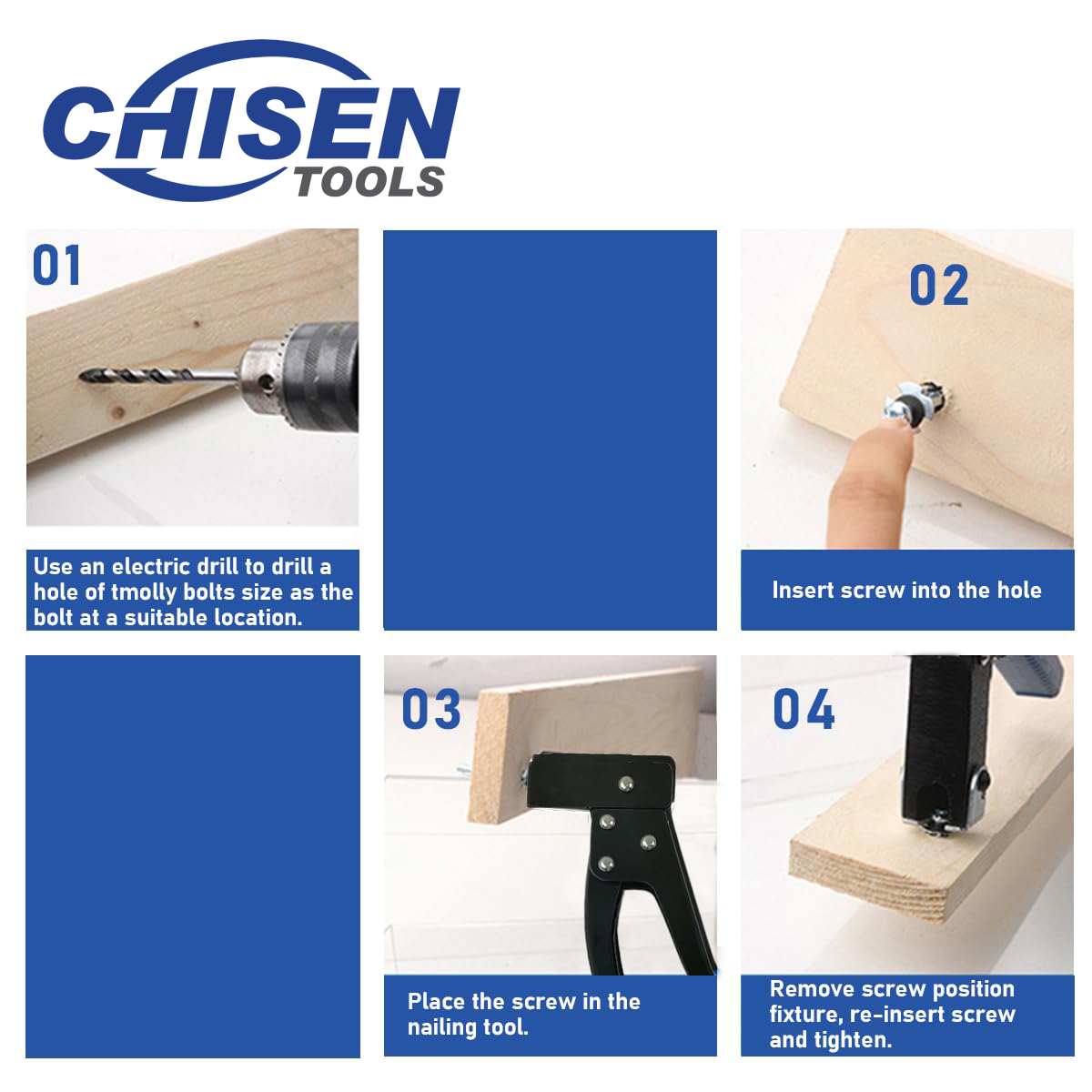 CHISEN TOOLS

01

Use an electric drill to drill a hole of tmolly bolts size as the bolt at a suitable location.

02

Insert screw into the hole

03

Place the screw in the nailing tool.

04

Remove screw position fixture, re-insert screw and tighten.